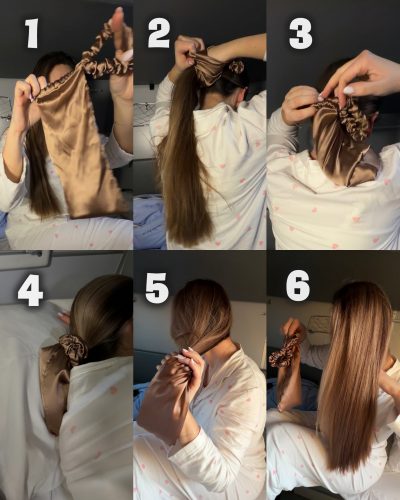 1

2

3

4

5

6